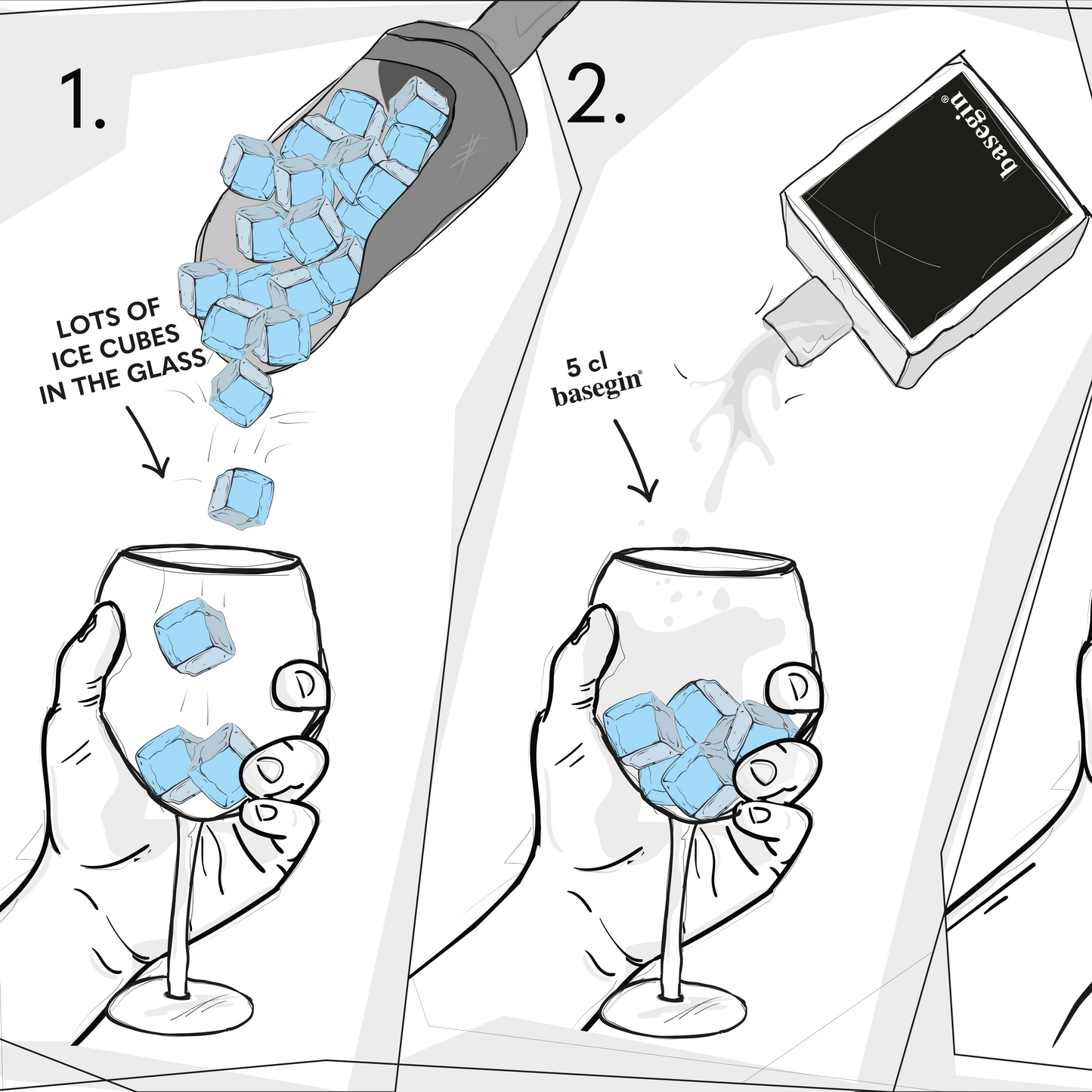 1.

LOTS OF ICE CUBES IN THE GLASS

2.

basegin®

5 cl basegin®