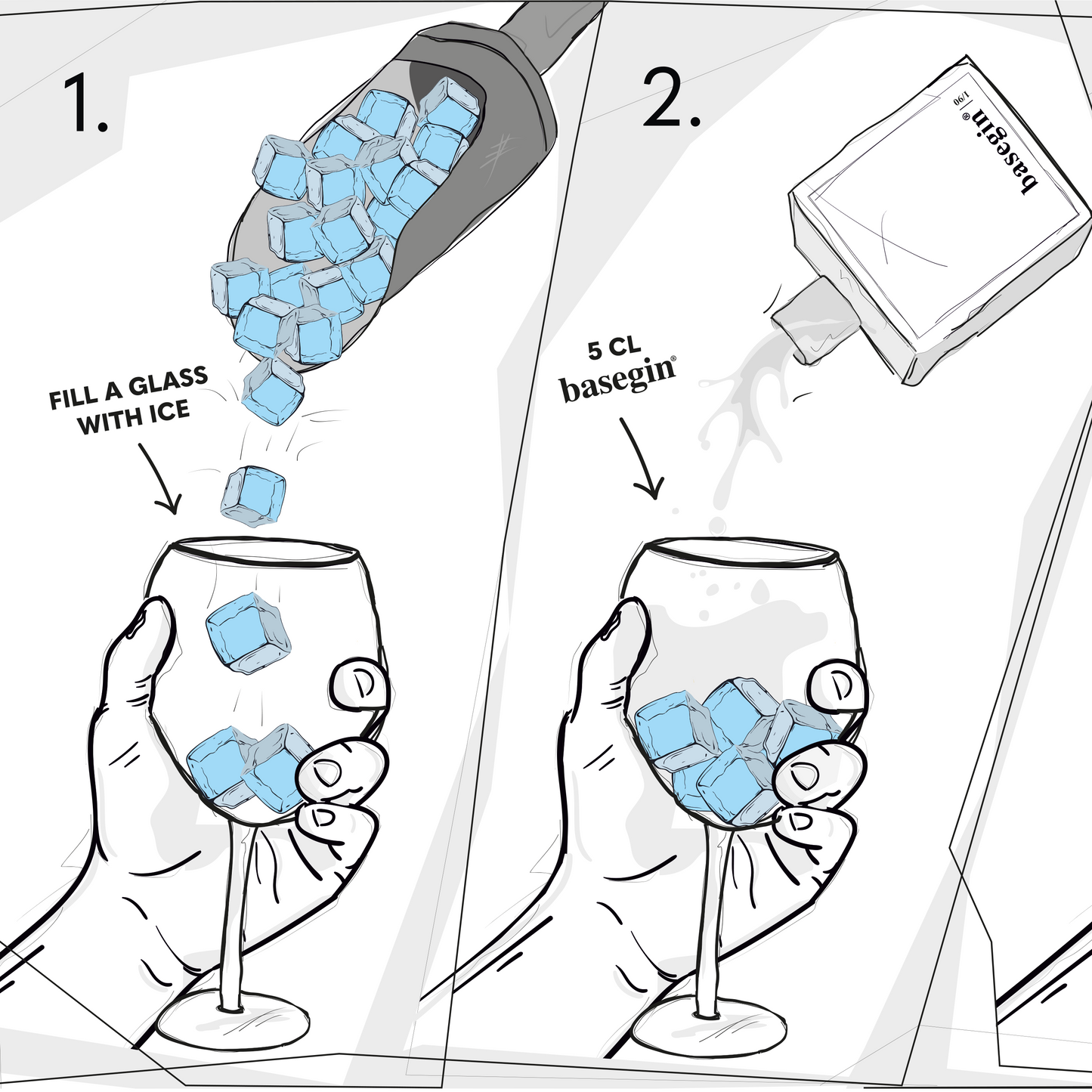 1.

FILL A GLASS WITH ICE

2.

basegin®
1/90

5 CL
basegin®